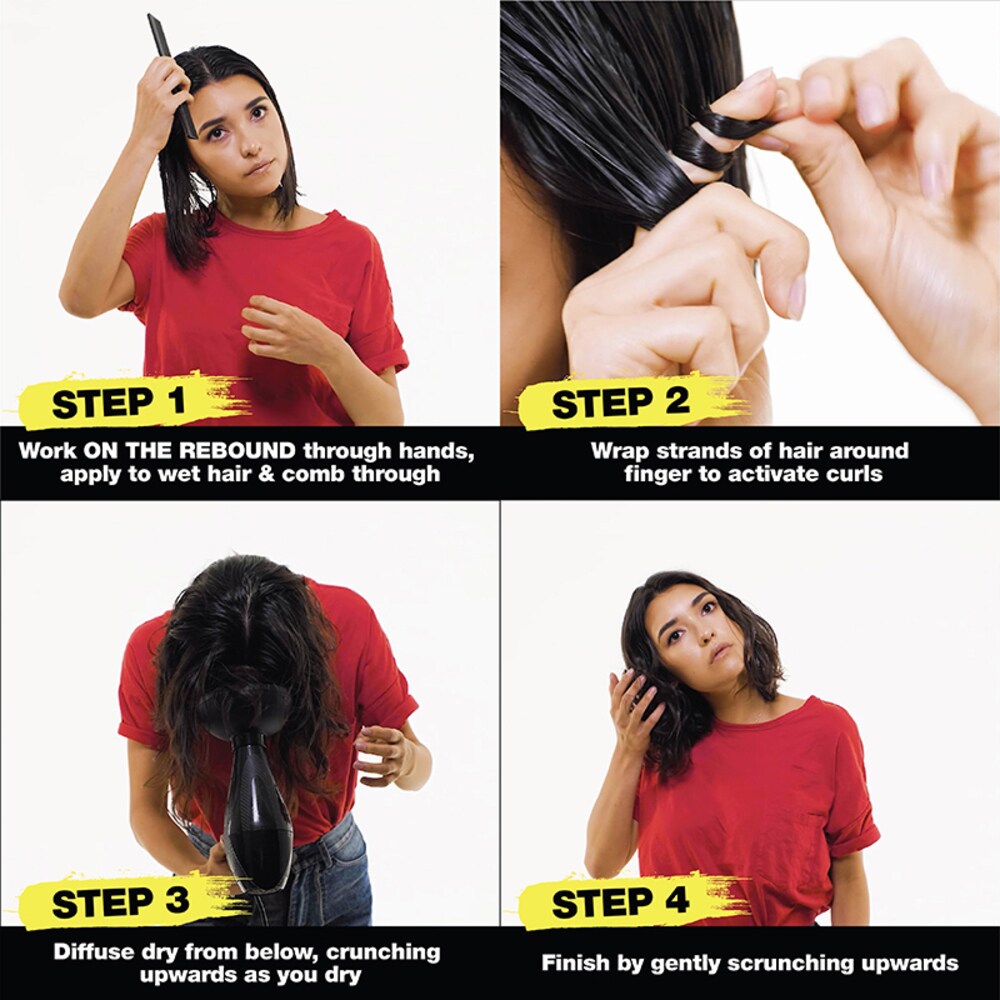 STEP 1
Work ON THE REBOUND through hands, apply to wet hair & comb through

STEP 2
Wrap strands of hair around finger to activate curls

STEP 3
Diffuse dry from below, crunching upwards as you dry

STEP 4
Finish by gently scrunching upwards