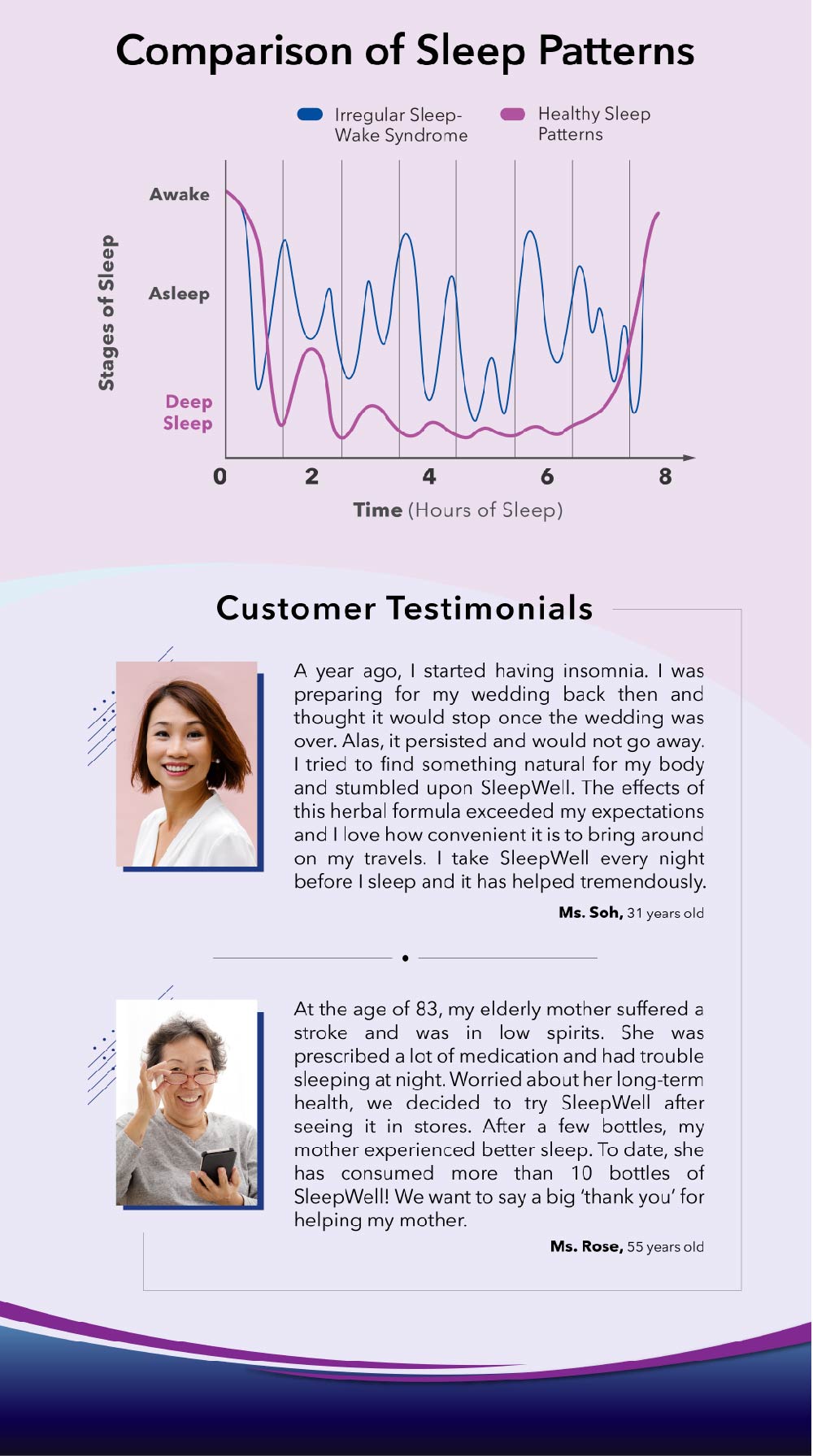 Comparison of Sleep Patterns

Irregular Sleep-Wake Syndrome
Healthy Sleep Patterns

Stages of Sleep
Awake
Asleep
Deep Sleep

0
2
4
6
8

Time (Hours of Sleep)

Customer Testimonials

A year ago, I started having insomnia. I was preparing for my wedding back then and thought it would stop once the wedding was over. Alas, it persisted and would not go away. I tried to find something natural for my body and stumbled upon SleepWell. The effects of this herbal formula exceeded my expectations and I love how convenient it is to bring around on my travels. I take SleepWell every night before I sleep and it has helped tremendously.

Ms. Soh, 31 years old

At the age of 83, my elderly mother suffered a stroke and was in low spirits. She was prescribed a lot of medication and had trouble sleeping at night. Worried about her long-term health, we decided to try SleepWell after seeing it in stores. After a few bottles, my mother experienced better sleep. To date, she has consumed more than 10 bottles of SleepWell! We want to say a big 'thank you' for helping my mother.

Ms. Rose, 55 years old